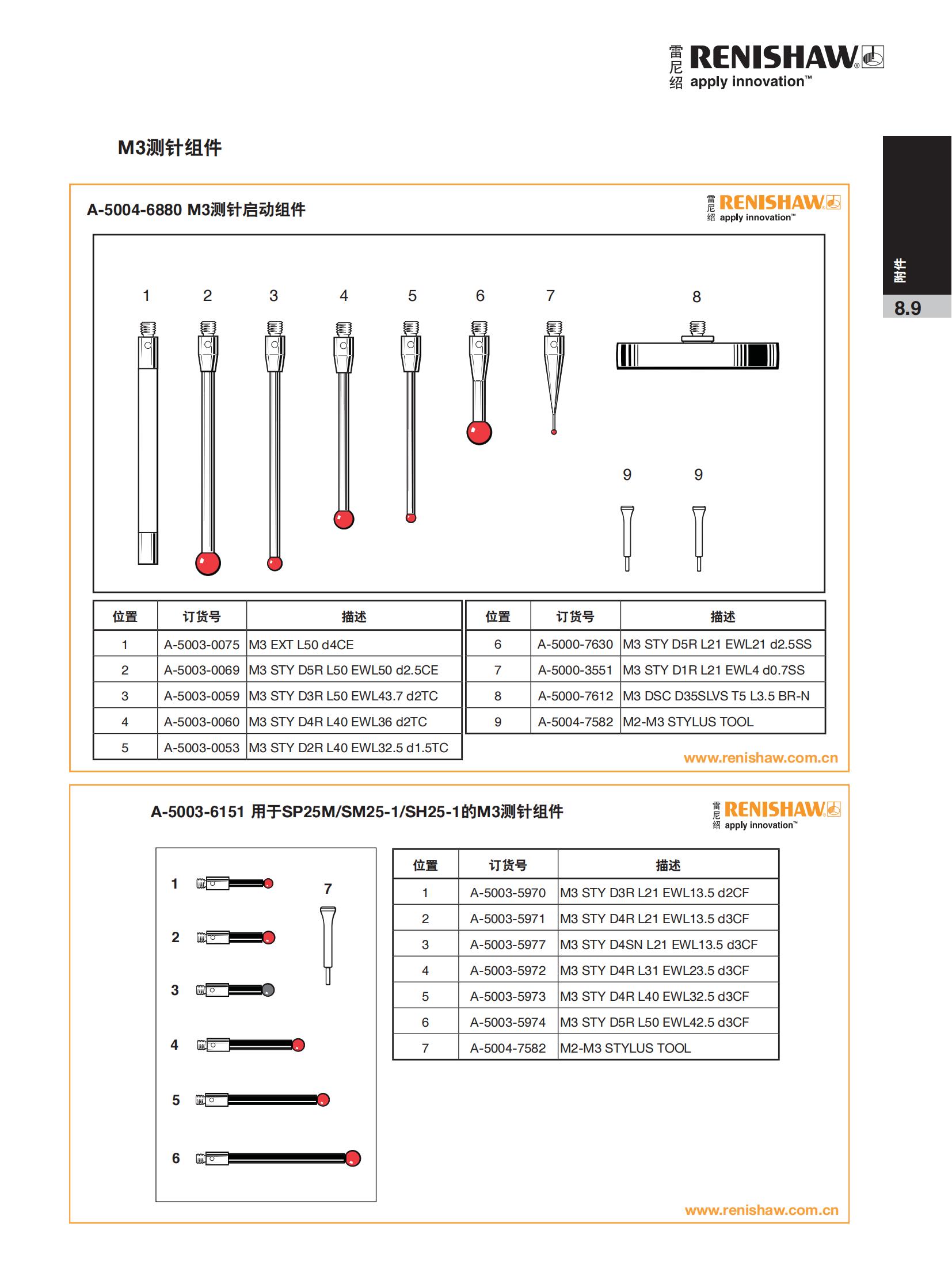 雷尼绍 RENISHAW® apply innovation™

M3测针组件

附件

8.9

A-5004-6880 M3测针启动组件

雷尼绍 RENISHAW® apply innovation™

1 2 3 4 5 6 7 8

9 9

| 位置 | 订货号 | 描述 |
|---|---|---|
| 1 | A-5003-0075 | M3 EXT L50 d4CE |
| 2 | A-5003-0069 | M3 STY D5R L50 EWL50 d2.5CE |
| 3 | A-5003-0059 | M3 STY D3R L50 EWL43.7 d2TC |
| 4 | A-5003-0060 | M3 STY D4R L40 EWL36 d2TC |
| 5 | A-5003-0053 | M3 STY D2R L40 EWL32.5 d1.5TC |

| 位置 | 订货号 | 描述 |
|---|---|---|
| 6 | A-5000-7630 | M3 STY D5R L21 EWL21 d2.5SS |
| 7 | A-5000-3551 | M3 STY D1R L21 EWL4 d0.7SS |
| 8 | A-5000-7612 | M3 DSC D35SLVS T5 L3.5 BR-N |
| 9 | A-5004-7582 | M2-M3 STYLUS TOOL |

www.renishaw.com.cn

A-5003-6151 用于SP25M/SM25-1/SH25-1的M3测针组件

雷尼绍 RENISHAW® apply innovation™

1 2 3 4 5 6 7

| 位置 | 订货号 | 描述 |
|---|---|---|
| 1 | A-5003-5970 | M3 STY D3R L21 EWL13.5 d2CF |
| 2 | A-5003-5971 | M3 STY D4R L21 EWL13.5 d3CF |
| 3 | A-5003-5977 | M3 STY D4SN L21 EWL13.5 d3CF |
| 4 | A-5003-5972 | M3 STY D4R L31 EWL23.5 d3CF |
| 5 | A-5003-5973 | M3 STY D4R L40 EWL32.5 d3CF |
| 6 | A-5003-5974 | M3 STY D5R L50 EWL42.5 d3CF |
| 7 | A-5004-7582 | M2-M3 STYLUS TOOL |

www.renishaw.com.cn