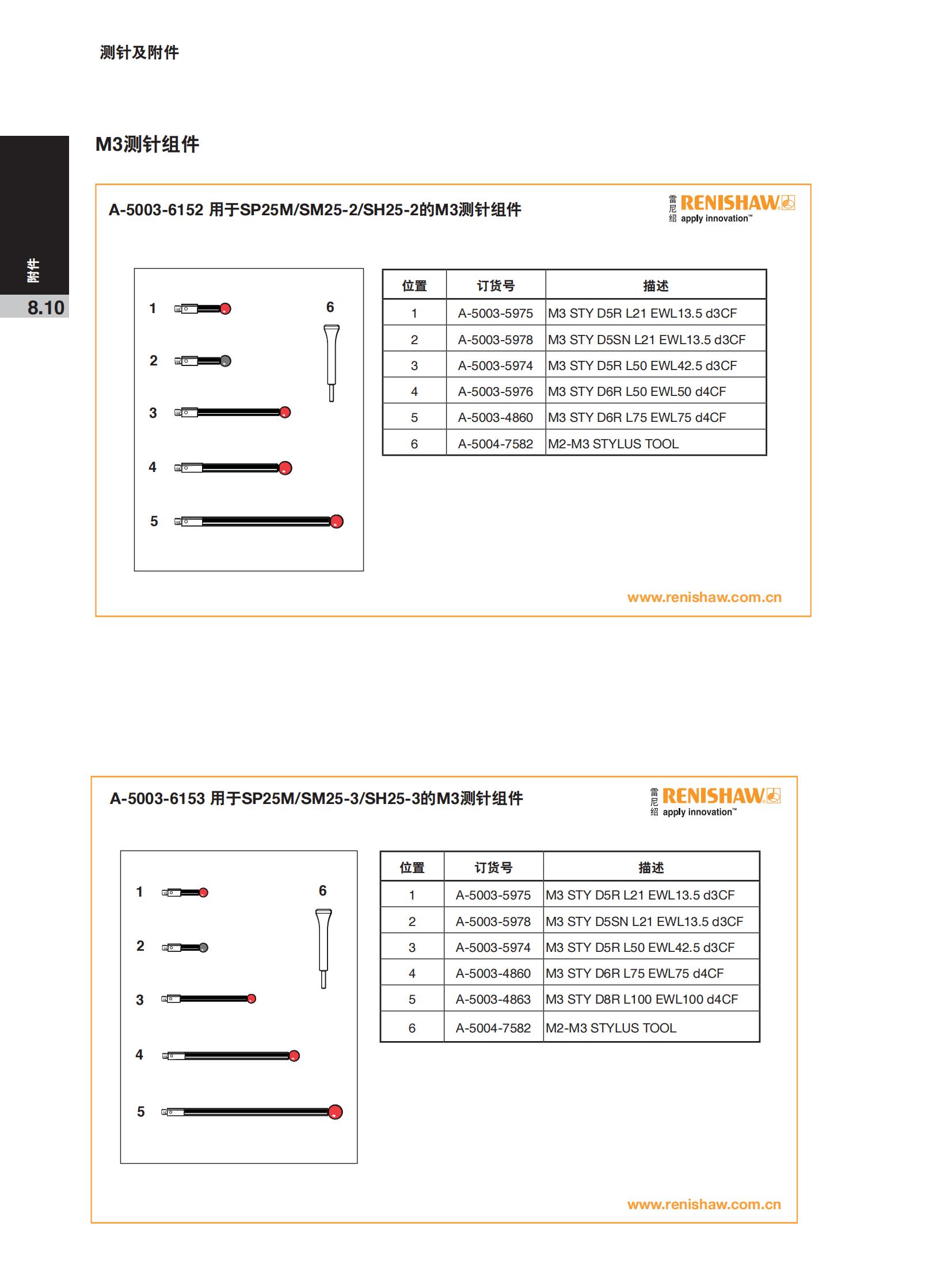 测针及附件

附件

8.10

M3测针组件

A-5003-6152 用于SP25M/SM25-2/SH25-2的M3测针组件

雷尼绍 RENISHAW apply innovation™

1
2
3
4
5
6

| 位置 | 订货号 | 描述 |
|---|---|---|
| 1 | A-5003-5975 | M3 STY D5R L21 EWL13.5 d3CF |
| 2 | A-5003-5978 | M3 STY D5SN L21 EWL13.5 d3CF |
| 3 | A-5003-5974 | M3 STY D5R L50 EWL42.5 d3CF |
| 4 | A-5003-5976 | M3 STY D6R L50 EWL50 d4CF |
| 5 | A-5003-4860 | M3 STY D6R L75 EWL75 d4CF |
| 6 | A-5004-7582 | M2-M3 STYLUS TOOL |

www.renishaw.com.cn

A-5003-6153 用于SP25M/SM25-3/SH25-3的M3测针组件

雷尼绍 RENISHAW apply innovation™

1
2
3
4
5
6

| 位置 | 订货号 | 描述 |
|---|---|---|
| 1 | A-5003-5975 | M3 STY D5R L21 EWL13.5 d3CF |
| 2 | A-5003-5978 | M3 STY D5SN L21 EWL13.5 d3CF |
| 3 | A-5003-5974 | M3 STY D5R L50 EWL42.5 d3CF |
| 4 | A-5003-4860 | M3 STY D6R L75 EWL75 d4CF |
| 5 | A-5003-4863 | M3 STY D8R L100 EWL100 d4CF |
| 6 | A-5004-7582 | M2-M3 STYLUS TOOL |

www.renishaw.com.cn