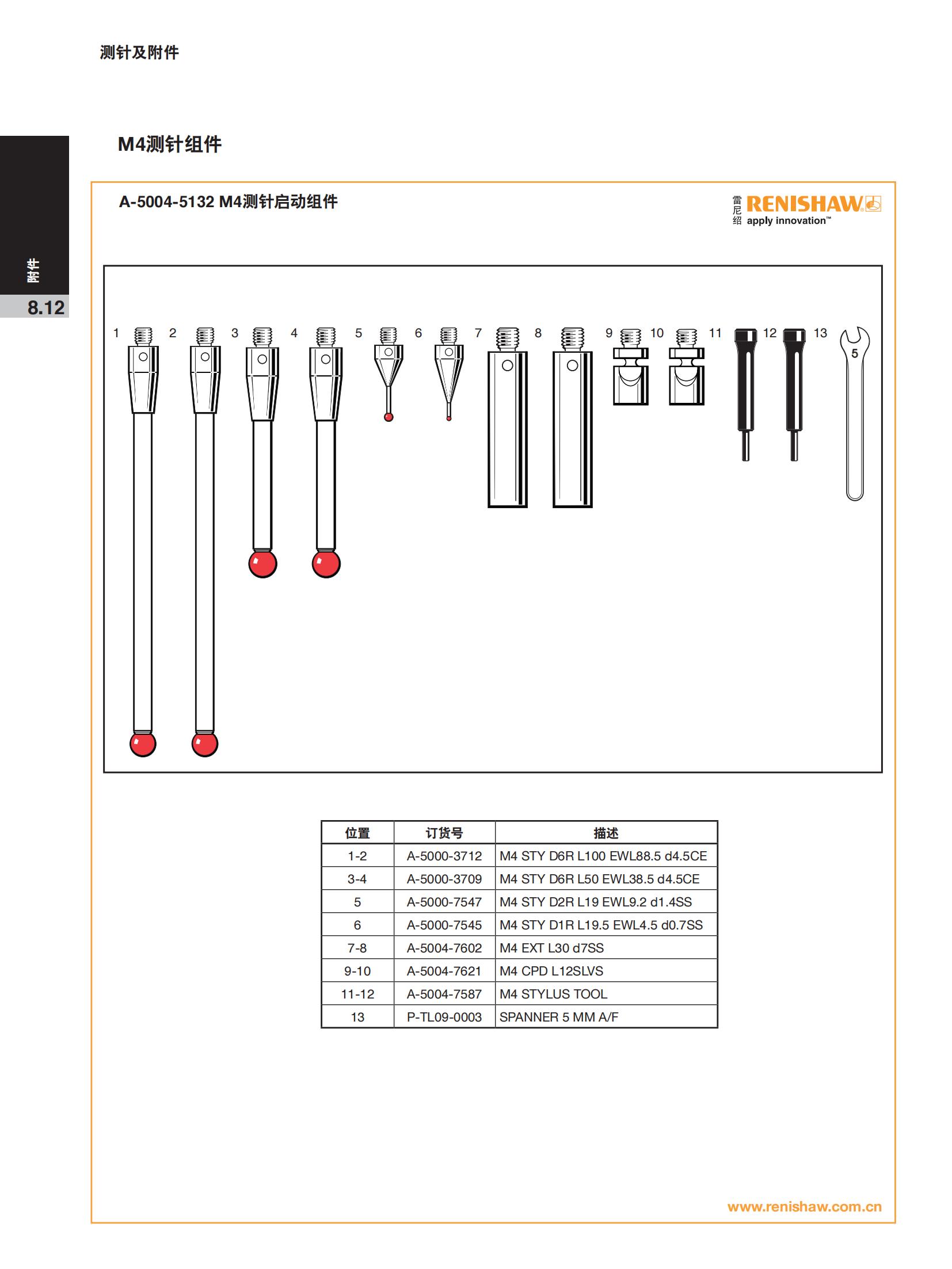 测针及附件

附件

8.12

M4测针组件

A-5004-5132 M4测针启动组件

雷尼绍 RENISHAW
apply innovation™

1 2 3 4 5 6 7 8 9 10 11 12 13

5

| 位置 | 订货号 | 描述 |
|---|---|---|
| 1-2 | A-5000-3712 | M4 STY D6R L100 EWL88.5 d4.5CE |
| 3-4 | A-5000-3709 | M4 STY D6R L50 EWL38.5 d4.5CE |
| 5 | A-5000-7547 | M4 STY D2R L19 EWL9.2 d1.4SS |
| 6 | A-5000-7545 | M4 STY D1R L19.5 EWL4.5 d0.7SS |
| 7-8 | A-5004-7602 | M4 EXT L30 d7SS |
| 9-10 | A-5004-7621 | M4 CPD L12SLVS |
| 11-12 | A-5004-7587 | M4 STYLUS TOOL |
| 13 | P-TL09-0003 | SPANNER 5 MM A/F |

www.renishaw.com.cn