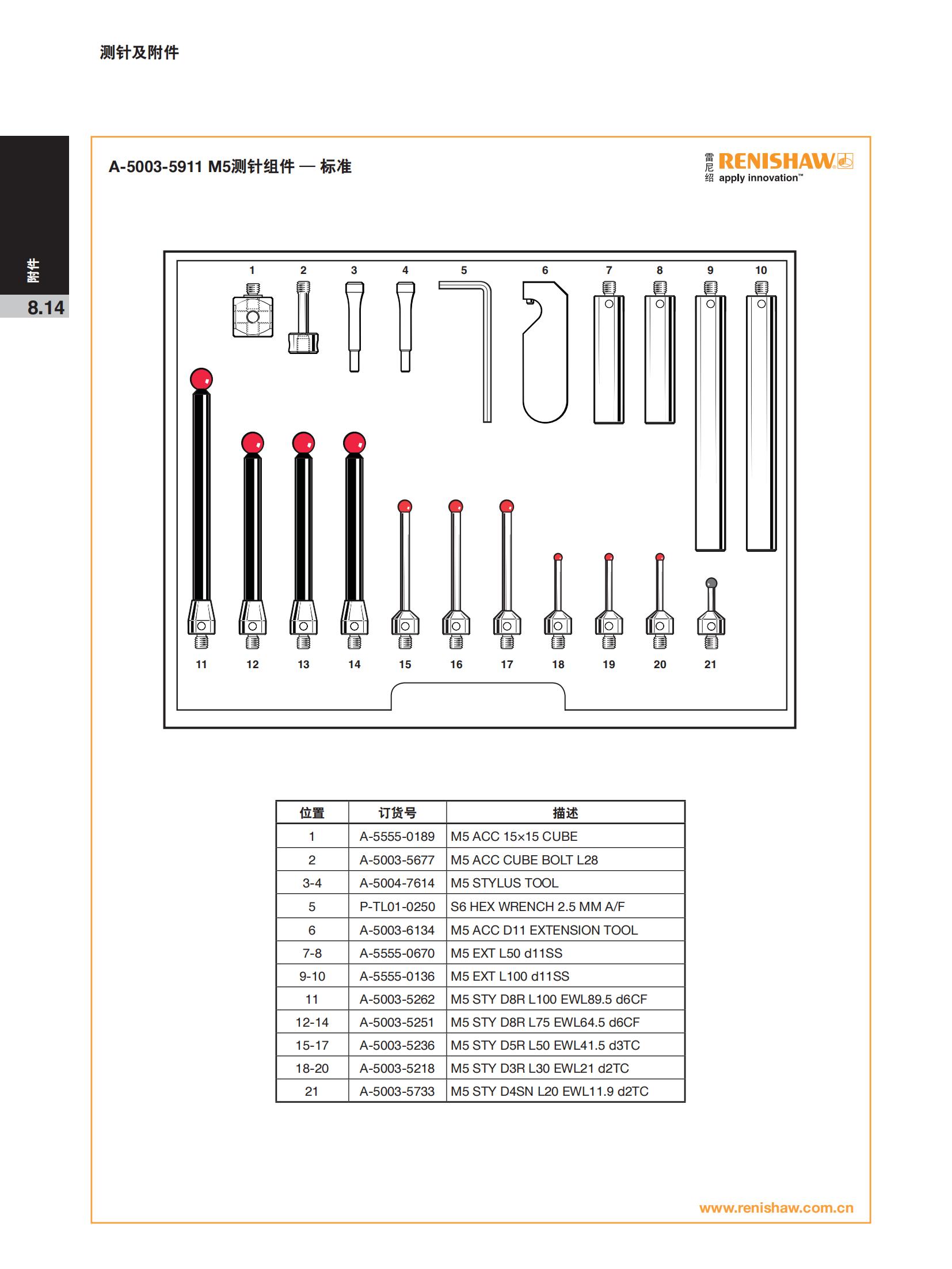 测针及附件

附件

8.14

A-5003-5911 M5测针组件 — 标准

雷尼绍 RENISHAW apply innovation™

1 2 3 4 5 6 7 8 9 10

11 12 13 14 15 16 17 18 19 20 21

| 位置 | 订货号 | 描述 |
|---|---|---|
| 1 | A-5555-0189 | M5 ACC 15×15 CUBE |
| 2 | A-5003-5677 | M5 ACC CUBE BOLT L28 |
| 3-4 | A-5004-7614 | M5 STYLUS TOOL |
| 5 | P-TL01-0250 | S6 HEX WRENCH 2.5 MM A/F |
| 6 | A-5003-6134 | M5 ACC D11 EXTENSION TOOL |
| 7-8 | A-5555-0670 | M5 EXT L50 d11SS |
| 9-10 | A-5555-0136 | M5 EXT L100 d11SS |
| 11 | A-5003-5262 | M5 STY D8R L100 EWL89.5 d6CF |
| 12-14 | A-5003-5251 | M5 STY D8R L75 EWL64.5 d6CF |
| 15-17 | A-5003-5236 | M5 STY D5R L50 EWL41.5 d3TC |
| 18-20 | A-5003-5218 | M5 STY D3R L30 EWL21 d2TC |
| 21 | A-5003-5733 | M5 STY D4SN L20 EWL11.9 d2TC |

www.renishaw.com.cn